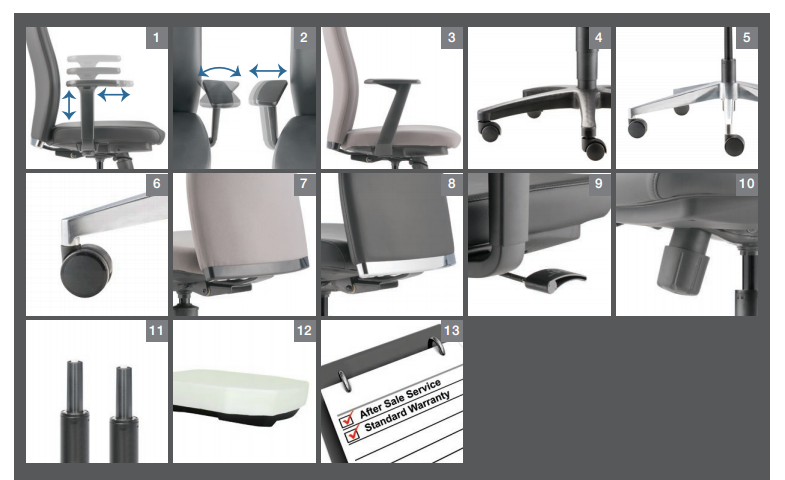 1
2
3
4
5
6
7
8
9
10
11
12
13
After Sale Service
Standard Warranty