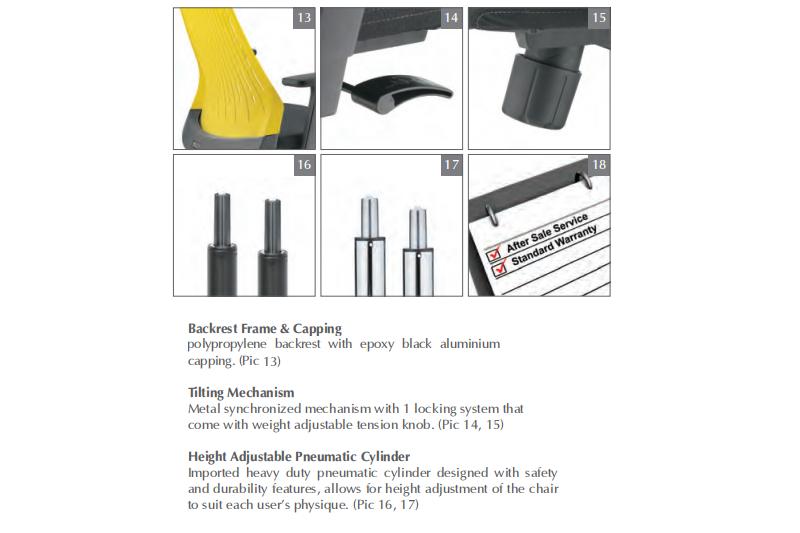 13

14

15

16

17

18

After Sale Service
Standard Warranty

**Backrest Frame & Capping**
polypropylene backrest with epoxy black aluminium capping. (Pic 13)

**Tilting Mechanism**
Metal synchronized mechanism with 1 locking system that come with weight adjustable tension knob. (Pic 14, 15)

**Height Adjustable Pneumatic Cylinder**
Imported heavy duty pneumatic cylinder designed with safety and durability features, allows for height adjustment of the chair to suit each user's physique. (Pic 16, 17)