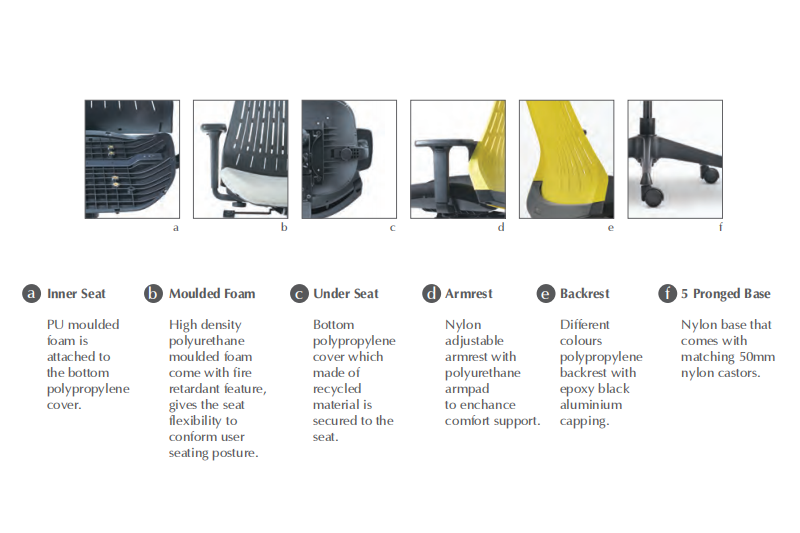 a

b

c

d

e

f

a Inner Seat

PU moulded foam is attached to the bottom polypropylene cover.

b Moulded Foam

High density polyurethane moulded foam come with fire retardant feature, gives the seat flexibility to conform user seating posture.

c Under Seat

Bottom polypropylene cover which made of recycled material is secured to the seat.

d Armrest

Nylon adjustable armrest with polyurethane armpad to enchance comfort support.

e Backrest

Different colours polypropylene backrest with epoxy black aluminium capping.

f 5 Pronged Base

Nylon base that comes with matching 50mm nylon castors.