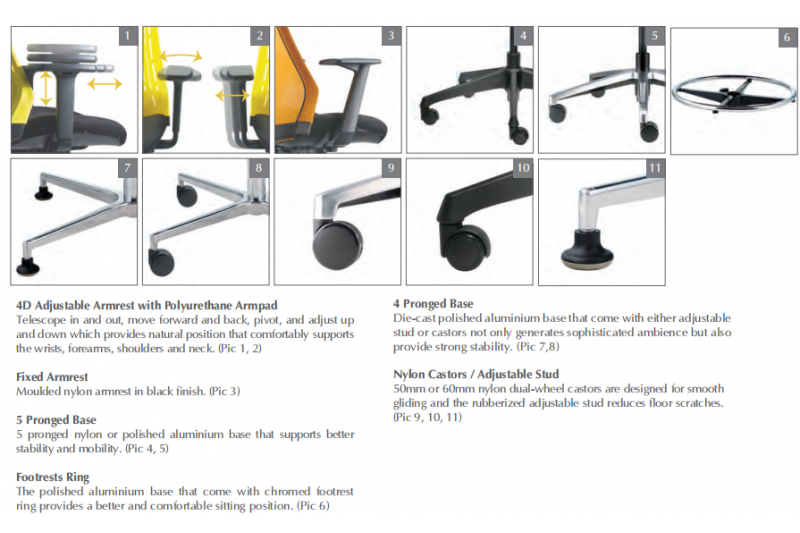 1

2

3

4

5

6

7

8

9

10

11

4D Adjustable Armrest with Polyurethane Armpad
Telescope in and out, move forward and back, pivot, and adjust up and down which provides natural position that comfortably supports the wrists, forearms, shoulders and neck. (Pic 1, 2)

Fixed Armrest
Moulded nylon armrest in black finish. (Pic 3)

5 Pronged Base
5 pronged nylon or polished aluminium base that supports better stability and mobility. (Pic 4, 5)

Footrests Ring
The polished aluminium base that come with chromed footrest ring provides a better and comfortable sitting position. (Pic 6)

4 Pronged Base
Die-cast polished aluminium base that come with either adjustable stud or castors not only generates sophisticated ambience but also provide strong stability. (Pic 7,8)

Nylon Castors / Adjustable Stud
50mm or 60mm nylon dual-wheel castors are designed for smooth gliding and the rubberized adjustable stud reduces floor scratches. (Pic 9, 10, 11)