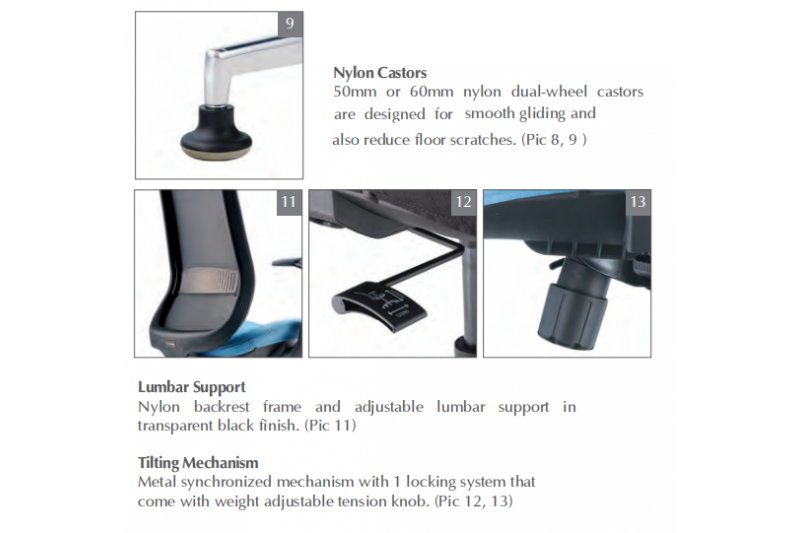 9

Nylon Castors
50mm or 60mm nylon dual-wheel castors are designed for smooth gliding and also reduce floor scratches. (Pic 8, 9 )

11

12

13

Lumbar Support
Nylon backrest frame and adjustable lumbar support in transparent black finish. (Pic 11)

Tilting Mechanism
Metal synchronized mechanism with 1 locking system that come with weight adjustable tension knob. (Pic 12, 13)