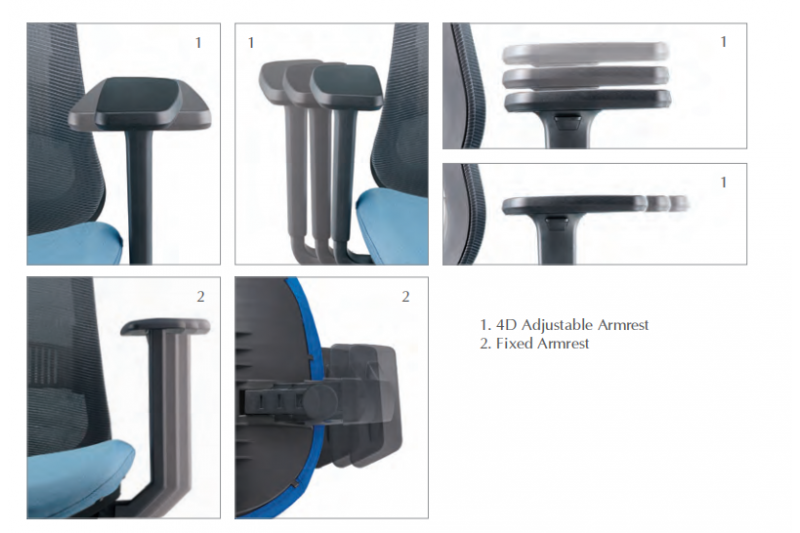 1

1

1

1

2

2

1. 4D Adjustable Armrest
2. Fixed Armrest