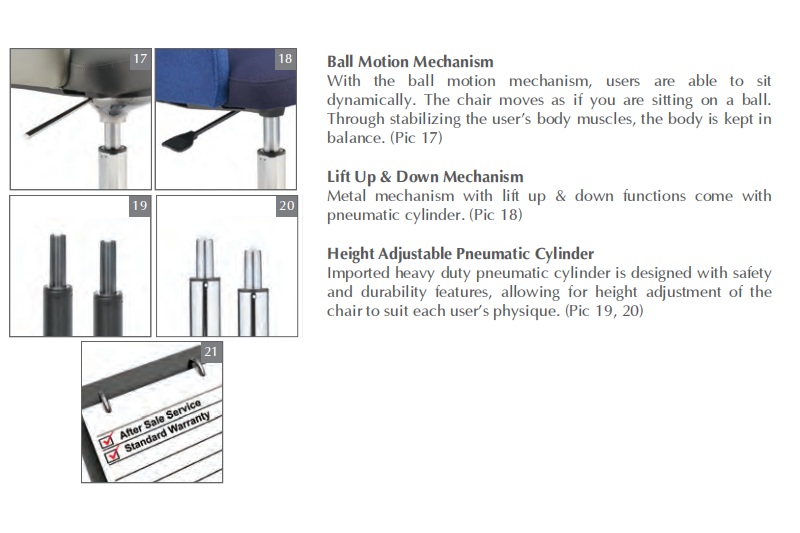 17

18

19

20

21

After Sale Service
Standard Warranty

Ball Motion Mechanism
With the ball motion mechanism, users are able to sit dynamically. The chair moves as if you are sitting on a ball. Through stabilizing the user's body muscles, the body is kept in balance. (Pic 17)

Lift Up & Down Mechanism
Metal mechanism with lift up & down functions come with pneumatic cylinder. (Pic 18)

Height Adjustable Pneumatic Cylinder
Imported heavy duty pneumatic cylinder is designed with safety and durability features, allowing for height adjustment of the chair to suit each user's physique. (Pic 19, 20)