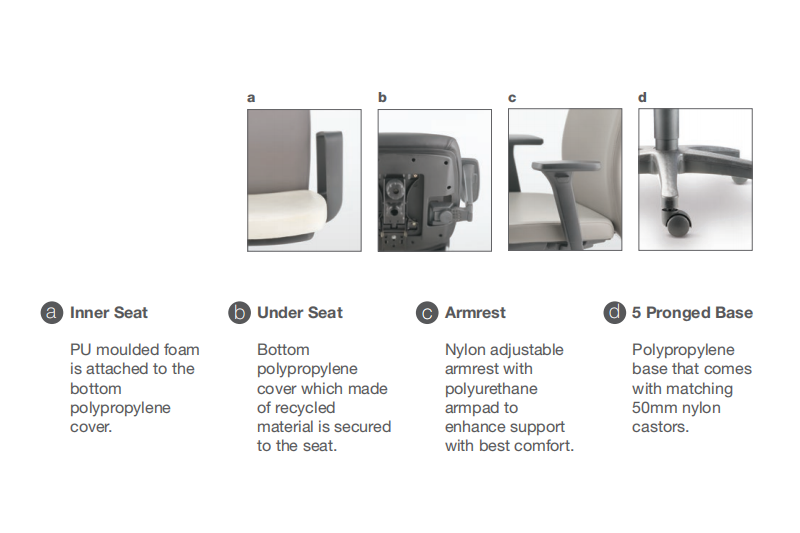 a

b

c

d

a Inner Seat

PU moulded foam is attached to the bottom polypropylene cover.

b Under Seat

Bottom polypropylene cover which made of recycled material is secured to the seat.

c Armrest

Nylon adjustable armrest with polyurethane armpad to enhance support with best comfort.

d 5 Pronged Base

Polypropylene base that comes with matching 50mm nylon castors.