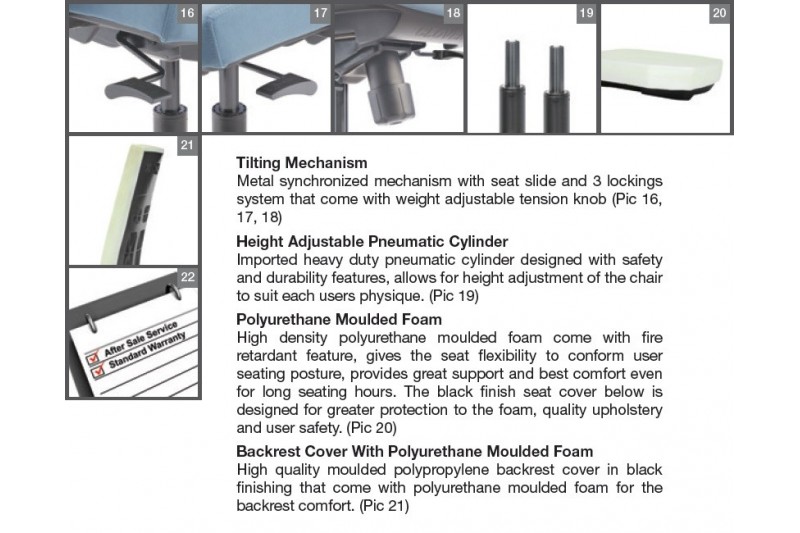 16

17

18

19

20

21

22

After Sale Service
Standard Warranty

**Tilting Mechanism**
Metal synchronized mechanism with seat slide and 3 lockings system that come with weight adjustable tension knob (Pic 16, 17, 18)

**Height Adjustable Pneumatic Cylinder**
Imported heavy duty pneumatic cylinder designed with safety and durability features, allows for height adjustment of the chair to suit each users physique. (Pic 19)

**Polyurethane Moulded Foam**
High density polyurethane moulded foam come with fire retardant feature, gives the seat flexibility to conform user seating posture, provides great support and best comfort even for long seating hours. The black finish seat cover below is designed for greater protection to the foam, quality upholstery and user safety. (Pic 20)

**Backrest Cover With Polyurethane Moulded Foam**
High quality moulded polypropylene backrest cover in black finishing that come with polyurethane moulded foam for the backrest comfort. (Pic 21)