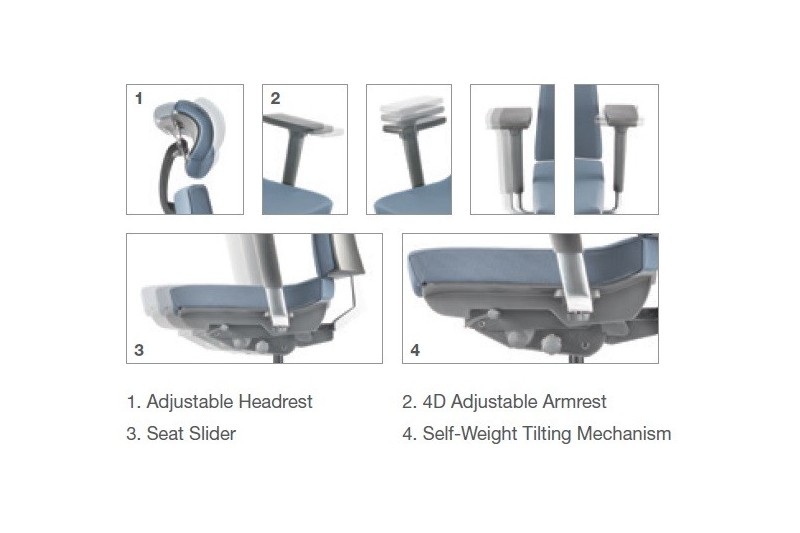 1

2

3

4

1. Adjustable Headrest

2. 4D Adjustable Armrest

3. Seat Slider

4. Self-Weight Tilting Mechanism