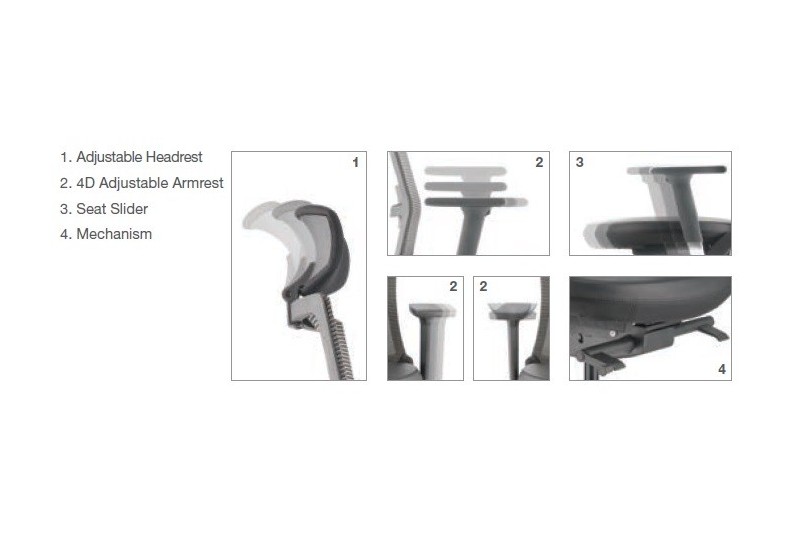 1. Adjustable Headrest
2. 4D Adjustable Armrest
3. Seat Slider
4. Mechanism

1

2

3

2

2

4