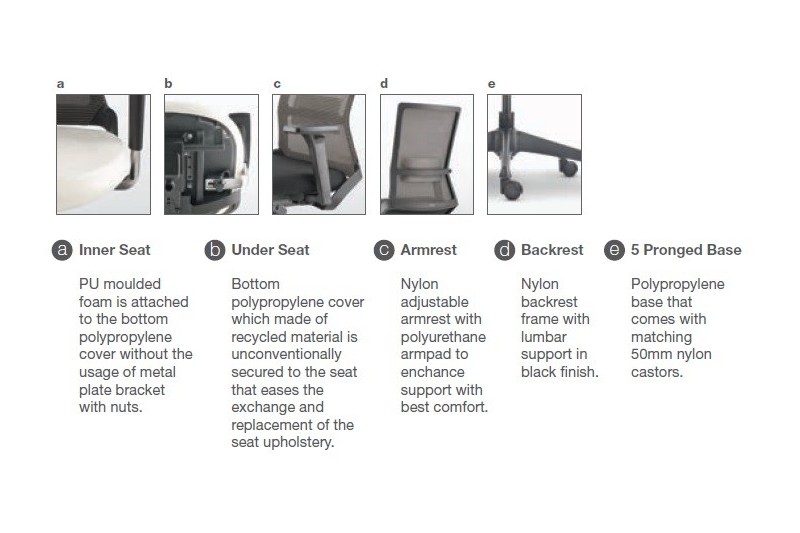 a b c d e

a Inner Seat

PU moulded foam is attached to the bottom polypropylene cover without the usage of metal plate bracket with nuts.

b Under Seat

Bottom polypropylene cover which made of recycled material is unconventionally secured to the seat that eases the exchange and replacement of the seat upholstery.

c Armrest

Nylon adjustable armrest with polyurethane armpad to enchance support with best comfort.

d Backrest

Nylon backrest frame with lumbar support in black finish.

e 5 Pronged Base

Polypropylene base that comes with matching 50mm nylon castors.