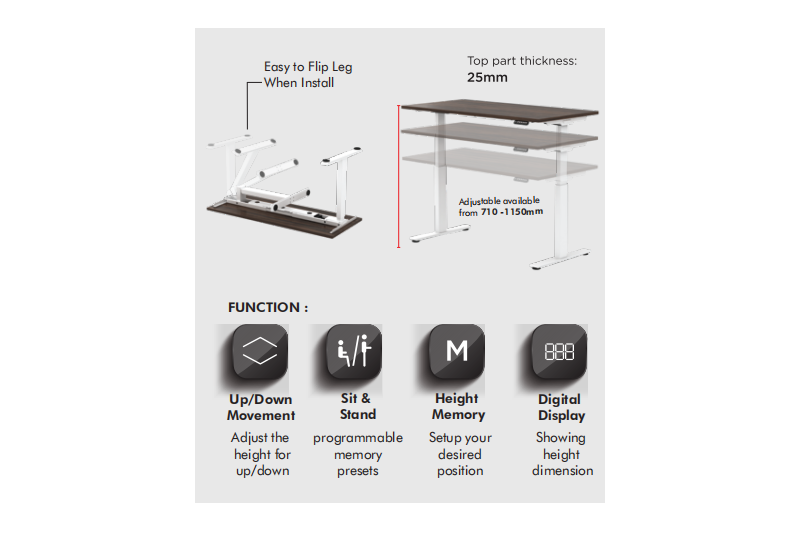 Easy to Flip Leg When Install

Top part thickness:
25mm

Adjustable available from 710 -1150mm

FUNCTION :

M

888

Up/Down Movement
Adjust the height for up/down

Sit & Stand
programmable memory presets

Height Memory
Setup your desired position

Digital Display
Showing height dimension